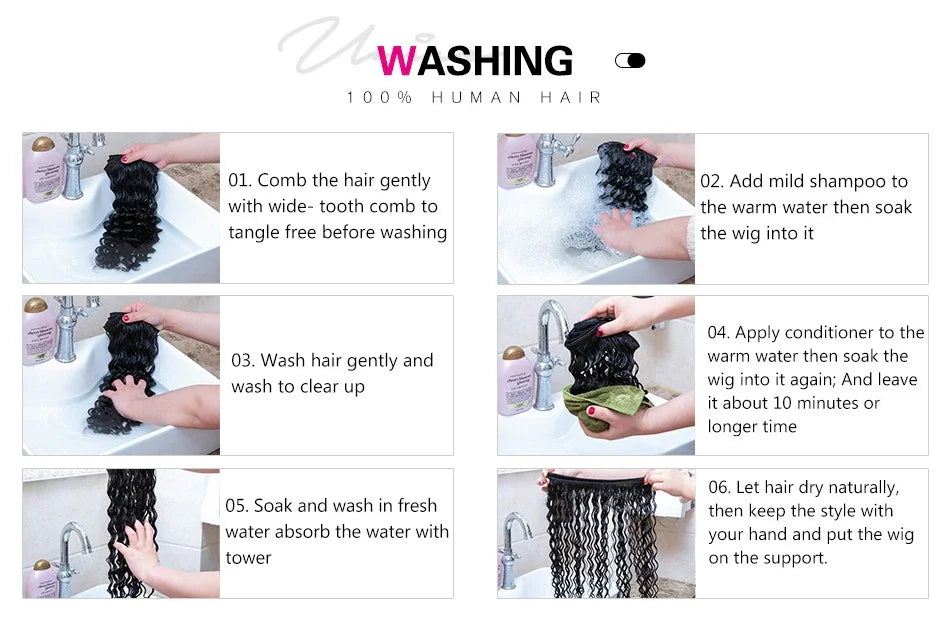 WASHING

100% HUMAN HAIR

01. Comb the hair gently with wide- tooth comb to tangle free before washing

02. Add mild shampoo to the warm water then soak the wig into it

03. Wash hair gently and wash to clear up

04. Apply conditioner to the warm water then soak the wig into it again; And leave it about 10 minutes or longer time

05. Soak and wash in fresh water absorb the water with tower

06. Let hair dry naturally, then keep the style with your hand and put the wig on the support.